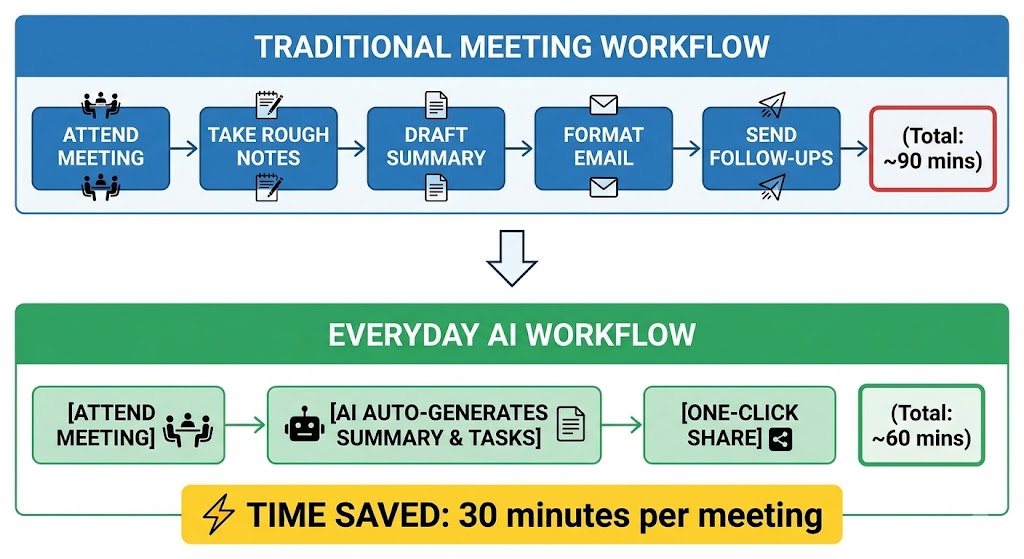 TRADITIONAL MEETING WORKFLOW

ATTEND MEETING

TAKE ROUGH NOTES

DRAFT SUMMARY

FORMAT EMAIL

SEND FOLLOW-UPS

(Total: ~90 mins)

EVERYDAY AI WORKFLOW

[ATTEND MEETING]

[AI AUTO-GENERATES SUMMARY & TASKS]

[ONE-CLICK SHARE]

(Total: ~60 mins)

TIME SAVED: 30 minutes per meeting